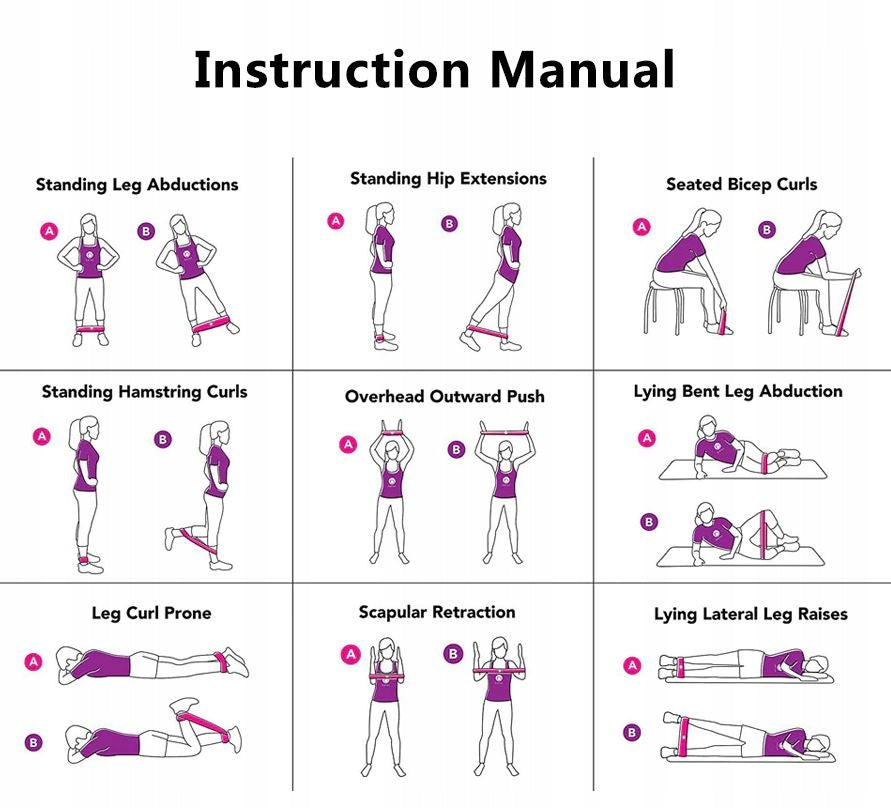 Instruction Manual

Standing Leg Abductions

A B

Standing Hip Extensions

A B

Seated Bicep Curls

A B

Standing Hamstring Curls

A B

Overhead Outward Push

A B

Lying Bent Leg Abduction

A

B

Leg Curl Prone

A

B

Scapular Retraction

A B

Lying Lateral Leg Raises

A

B